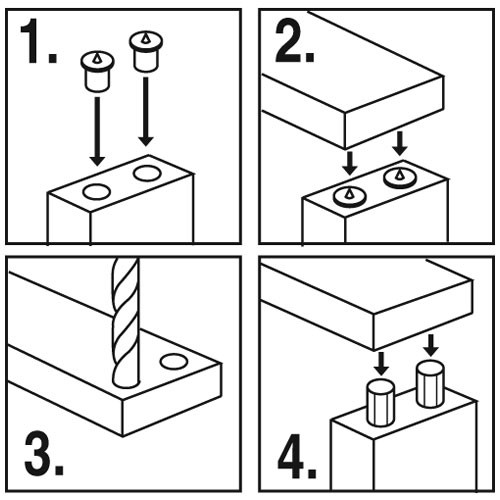 1.

2.

3.

4.